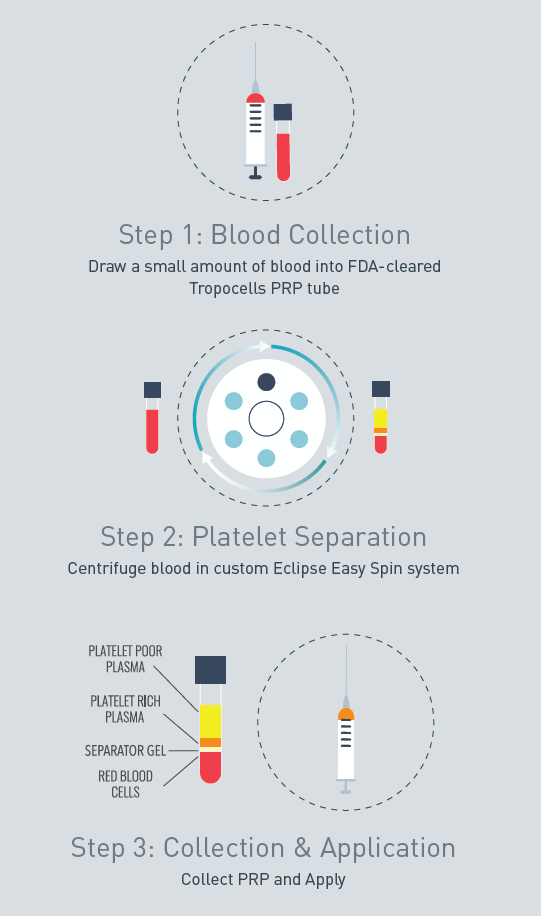 Step 1: Blood Collection

Draw a small amount of blood into FDA-cleared Tropocells PRP tube

Step 2: Platelet Separation

Centrifuge blood in custom Eclipse Easy Spin system

PLATELET POOR PLASMA

PLATELET RICH PLASMA

SEPARATOR GEL

RED BLOOD CELLS

Step 3: Collection & Application

Collect PRP and Apply