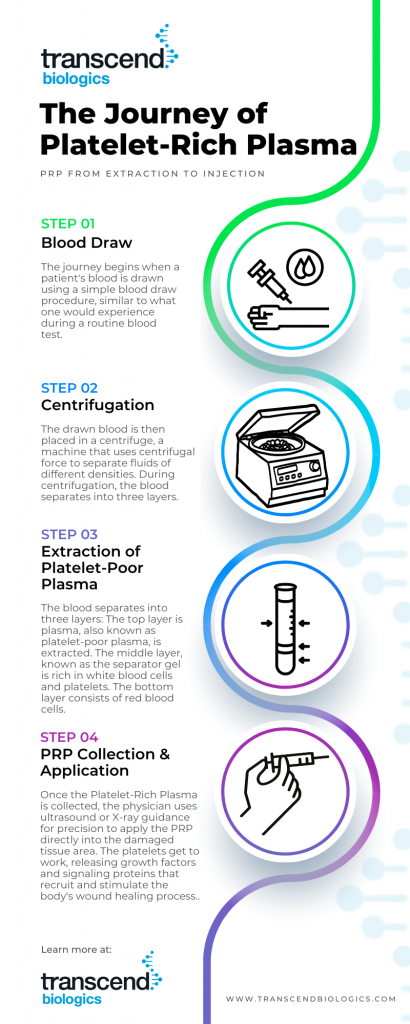 transcend biologics

The Journey of Platelet-Rich Plasma

PRP FROM EXTRACTION TO INJECTION

STEP 01
Blood Draw

The journey begins when a patient's blood is drawn using a simple blood draw procedure, similar to what one would experience during a routine blood test.

STEP 02
Centrifugation

The drawn blood is then placed in a centrifuge, a machine that uses centrifugal force to separate fluids of different densities. During centrifugation, the blood separates into three layers.

STEP 03
Extraction of Platelet-Poor Plasma

The blood separates into three layers: The top layer is plasma, also known as platelet-poor plasma, is extracted. The middle layer, known as the separator gel is rich in white blood cells and platelets. The bottom layer consists of red blood cells.

STEP 04
PRP Collection & Application

Once the Platelet-Rich Plasma is collected, the physician uses ultrasound or X-ray guidance for precision to apply the PRP directly into the damaged tissue area. The platelets get to work, releasing growth factors and signaling proteins that recruit and stimulate the body's wound healing process..

Learn more at:

transcend biologics

WWW.TRANSCENDBIOLOGICS.COM